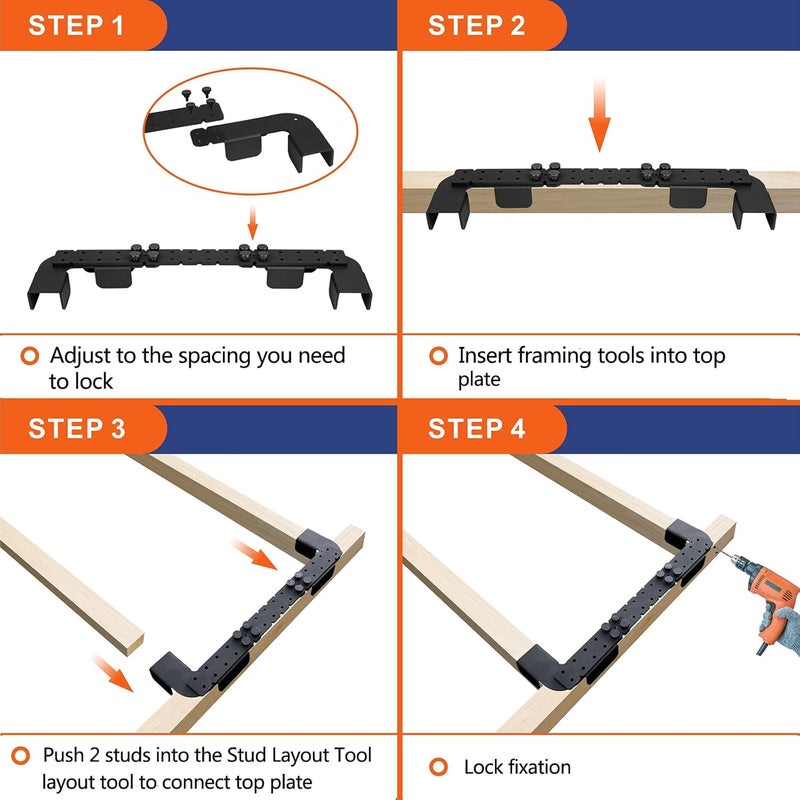 STEP 1

Adjust to the spacing you need to lock

STEP 2

Insert framing tools into top plate

STEP 3

Push 2 studs into the Stud Layout Tool layout tool to connect top plate

STEP 4

Lock fixation